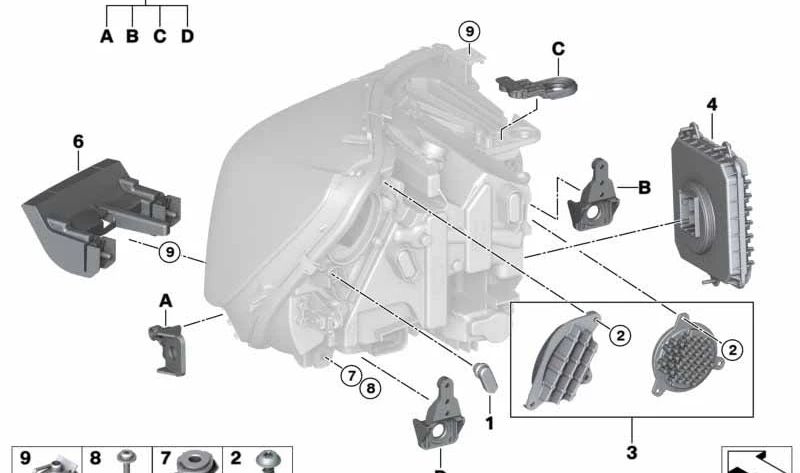 A B C D
9
C
4
6
B
9
A
2
2
7
8
1
3
9 8 7 2