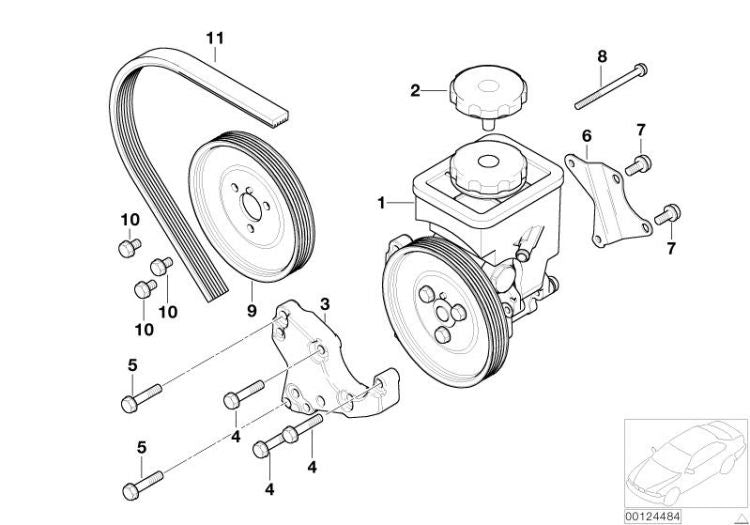 11
8
2
6
7
1
7
10
10
10
9
3
5
4
5
4
4
00124484