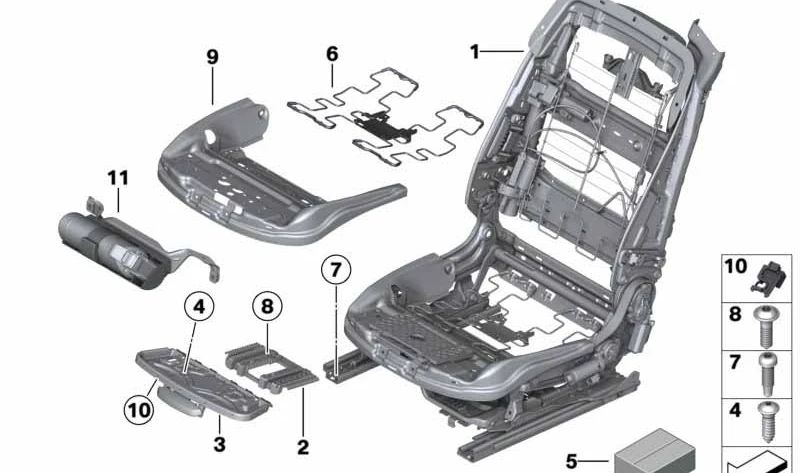 9
6
1
11
7
4
8
10
3
2
5
10
8
7
4