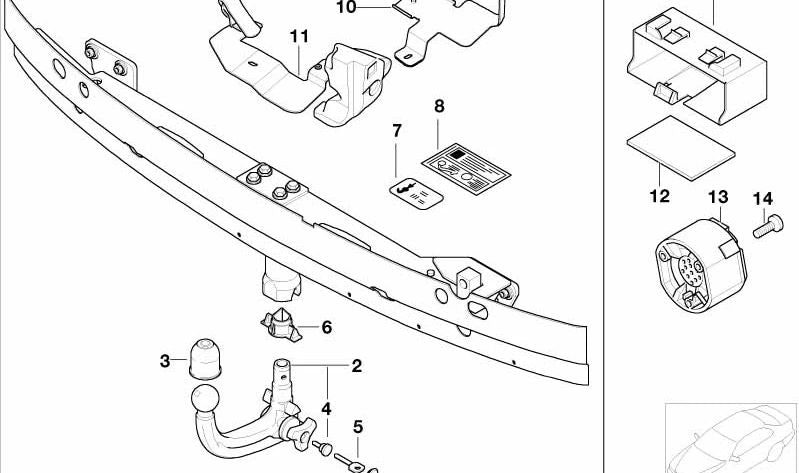 10
11
8
7
12
13
14
6
3
2
4
5