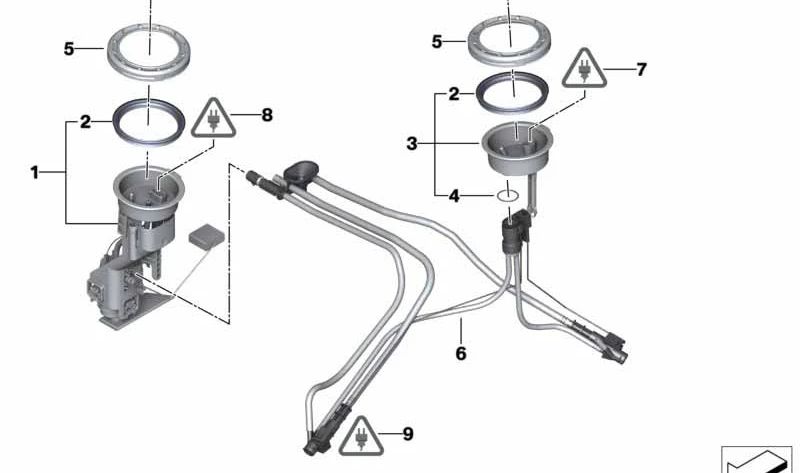 5
2
8
1
5
7
2
3
4
6
9