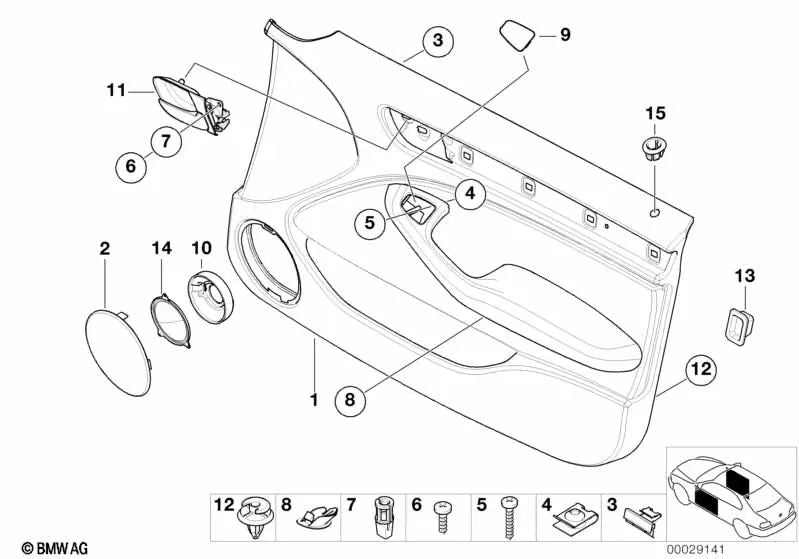 3
9
11
7
6
15
4
5
2
14
10
13
12
1
8
12
8
7
6
5
4
3
© BMW AG
00029141