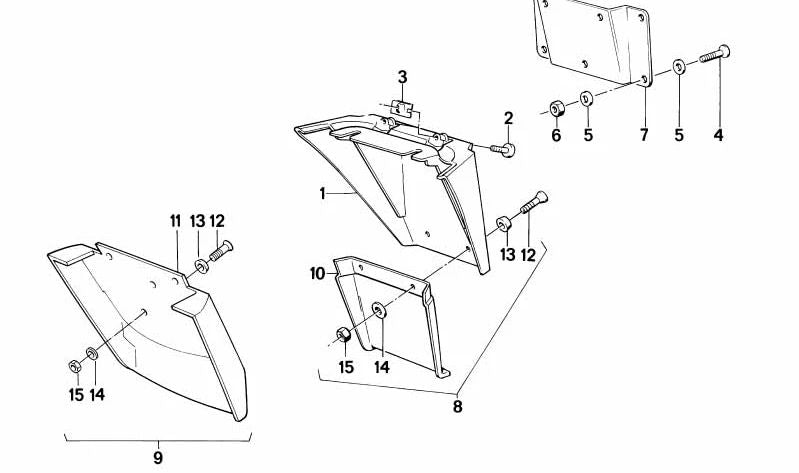 3
2
6 5 7 5 4
1
11 13 12
13 12
10
15 14
15 14
8
9