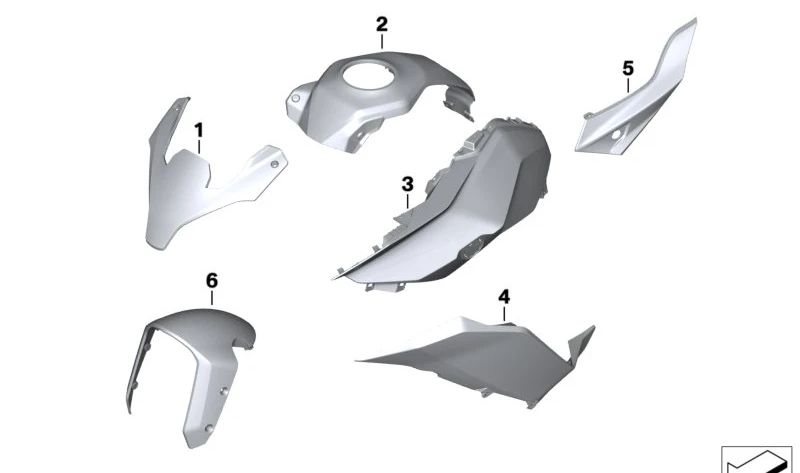 2
5
1
3
6
4