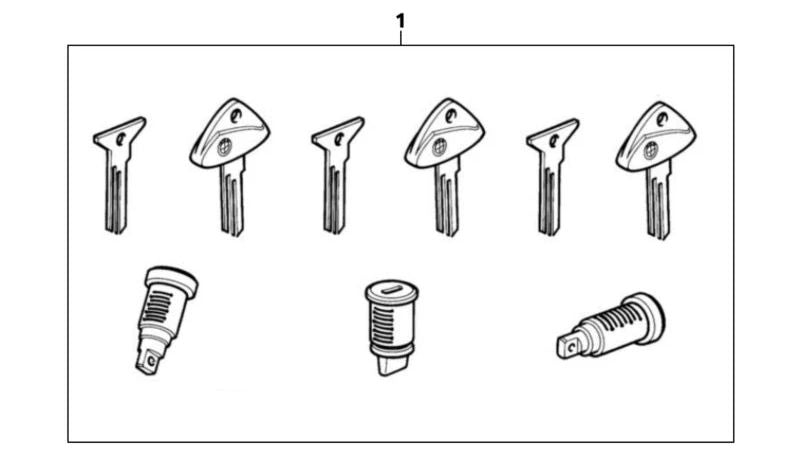 1