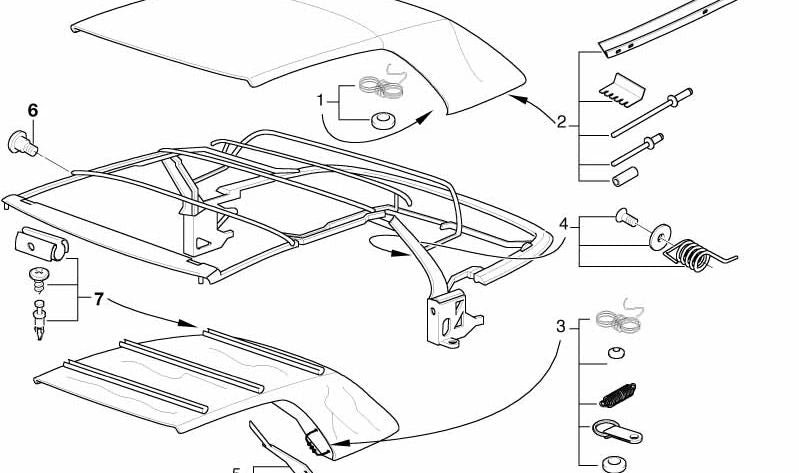 6

1

2

4

7

3

5