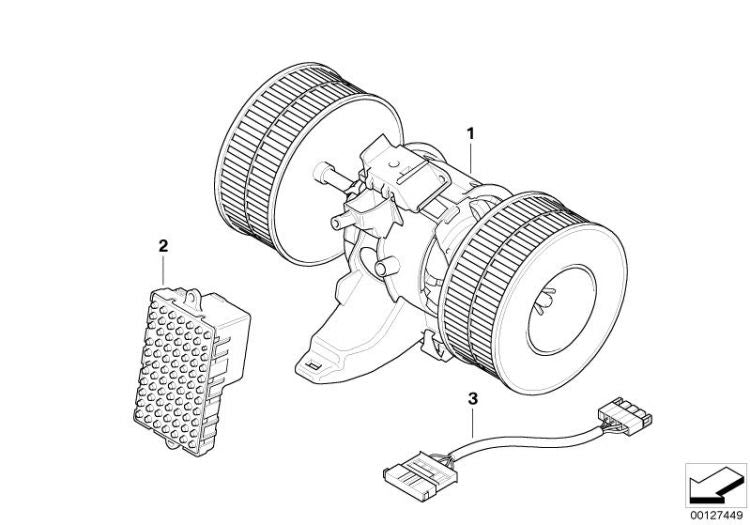 1
2
3
00127449