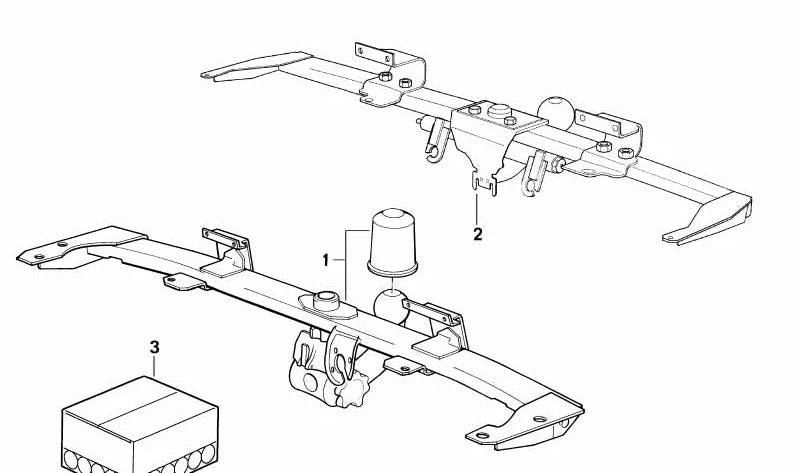 2

1

3