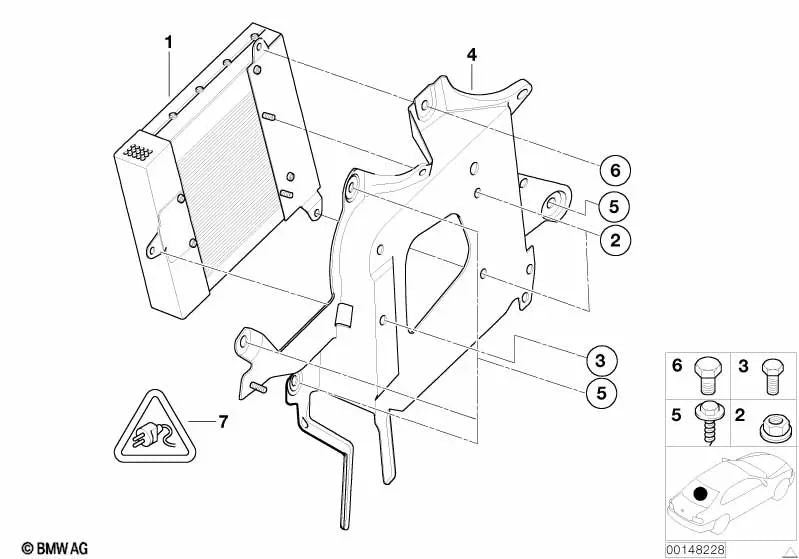 1
4
6
5
2
3
5
7
6
3
5
2
© BMW AG
00148228