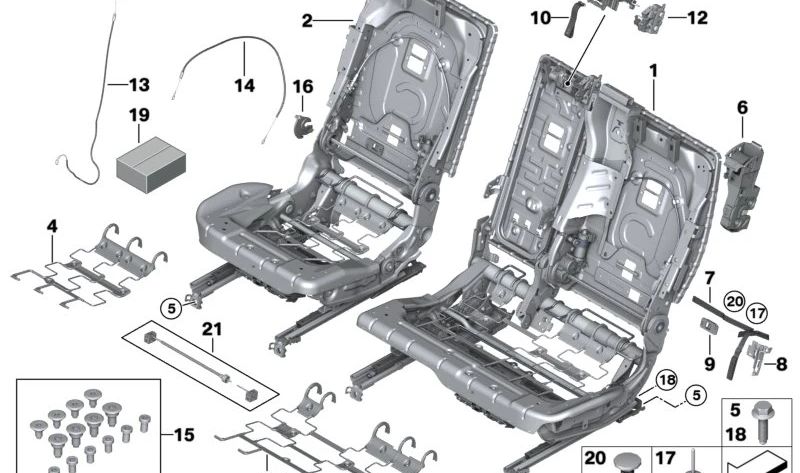 2
10
12
13
14
16
1
19
6
4
7
20
17
5
21
9
8
18
5
5
18
15
20
17