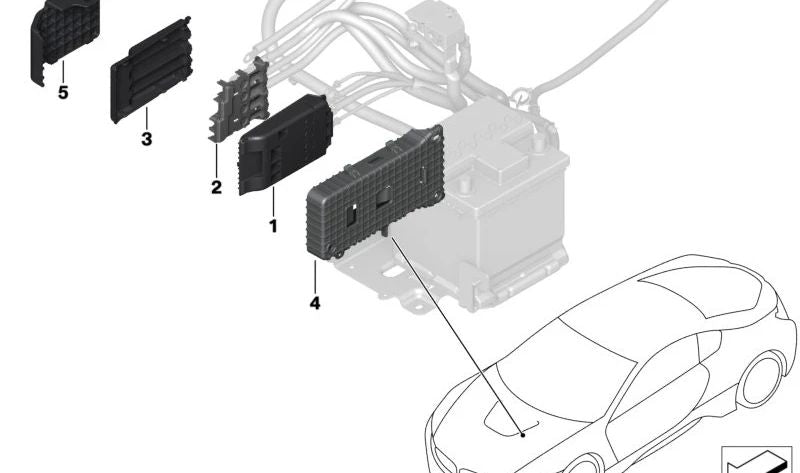 5
3
2
1
4