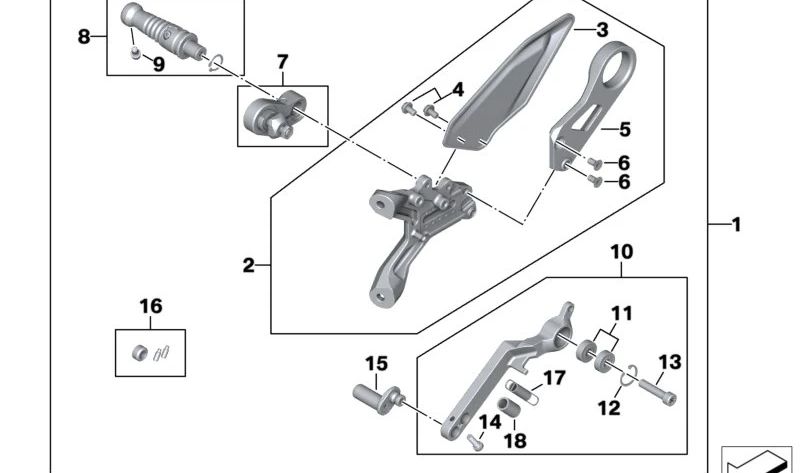 8
9
7
3
4
5
6
6
1
2
10
16
11
15
17
13
12
14
18