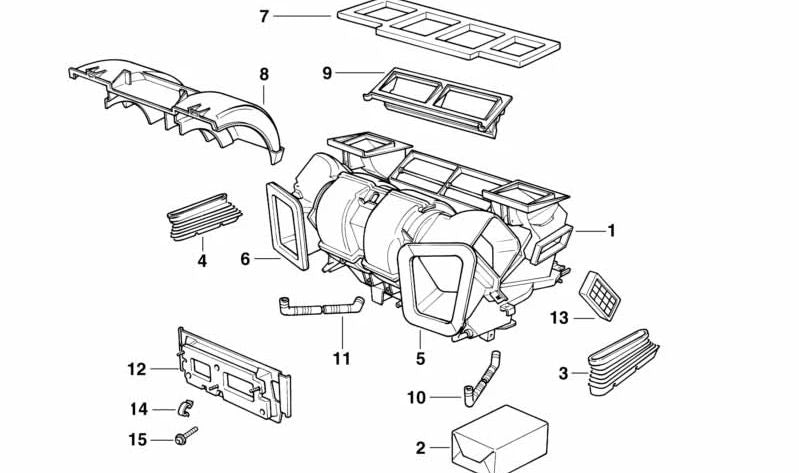 7
8
9
1
4
6
13
11
5
3
12
10
14
15
2