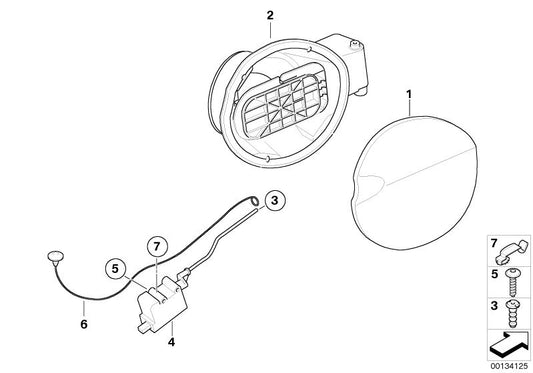 2
1
3
7
5
6
4
7
5
3
00134125