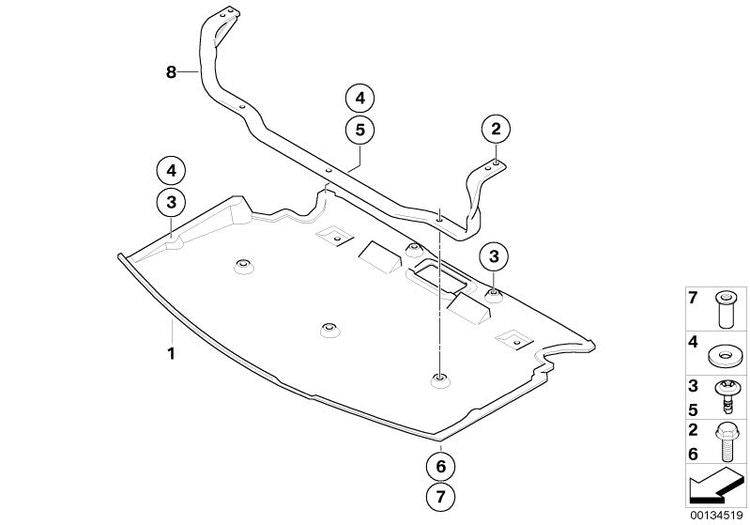 8
4
5
2
4
3
3
1
6
7
7
4
3
5
2
6
00134519