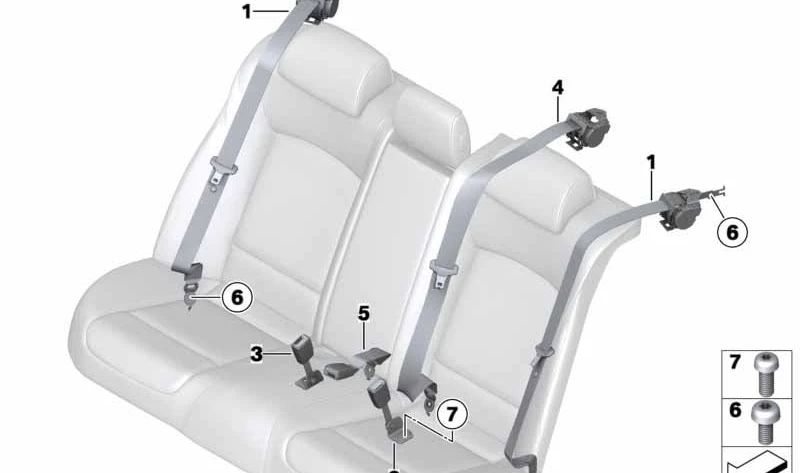 1
4
1
6
6
5
3
7
7
6