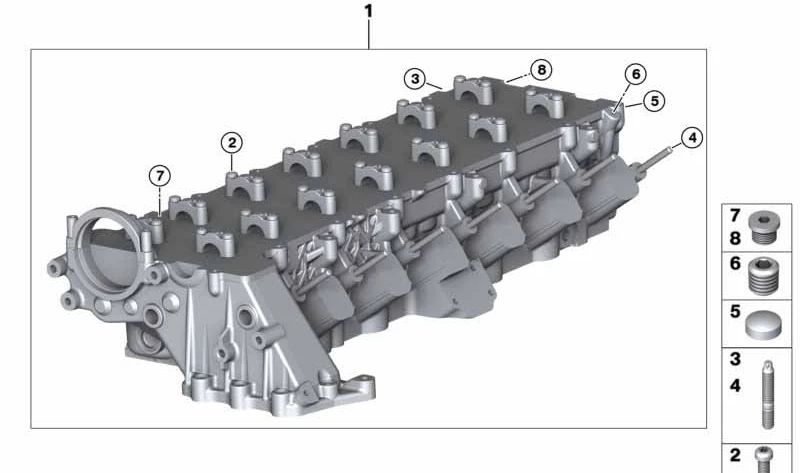 1

3
8
6
5
4
2
7

7
8
6
5
3
4
2