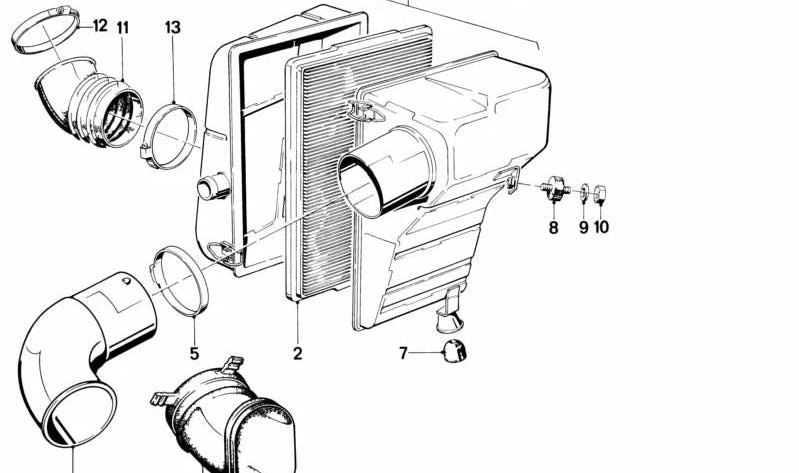 12
11
13
8
9
10
5
2
7