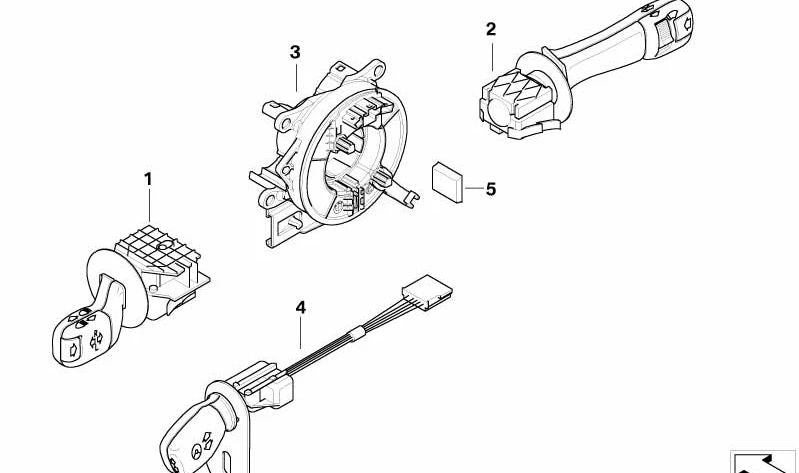 3
2
1
5
4