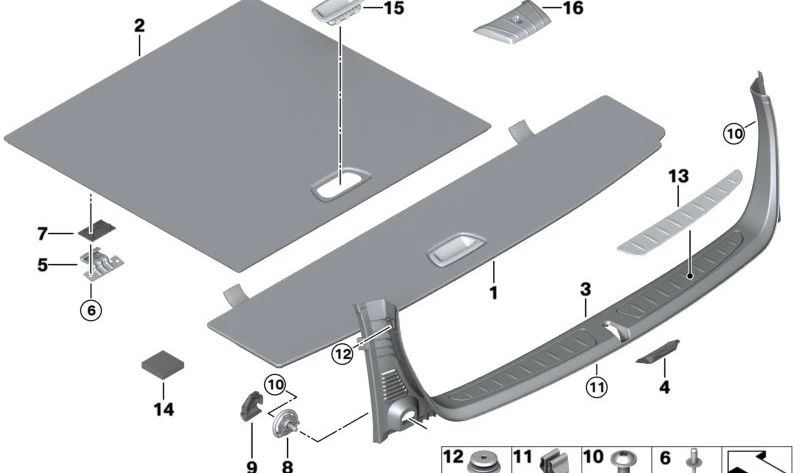 2
15
16
10
13
7
5
6
1
3
12
11
4
14
10
9
8
12
11
10
6