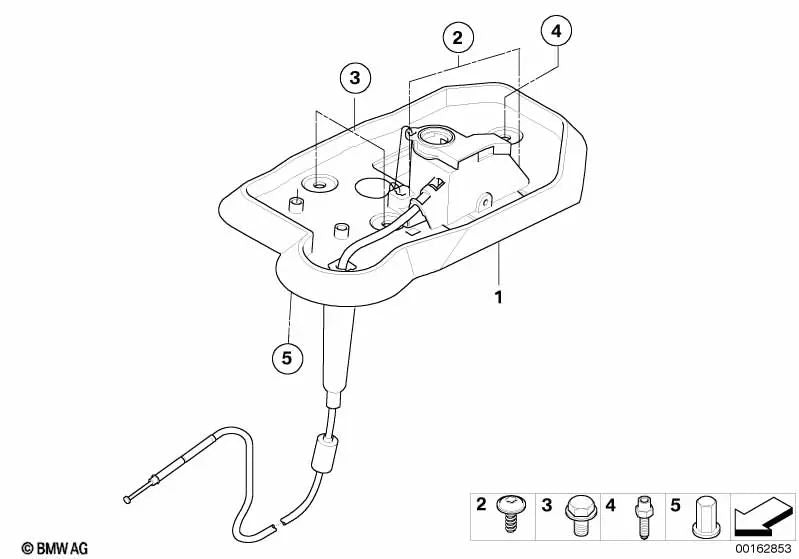 2
4
3
1
5
2 3 4 5
© BMW AG
00162853