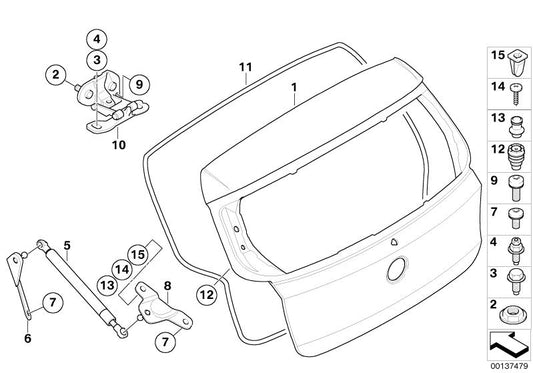 4
3
2
9
10
11
1
5
15
14
13
8
12
7
6
7
15
14
13
12
9
7
4
3
2
00137479