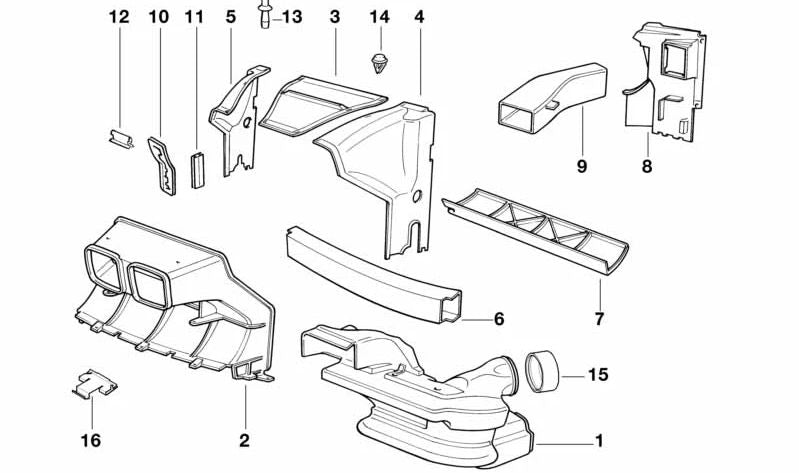 12
10
11
5
13
3
14
4
9
8
6
7
15
16
2
1