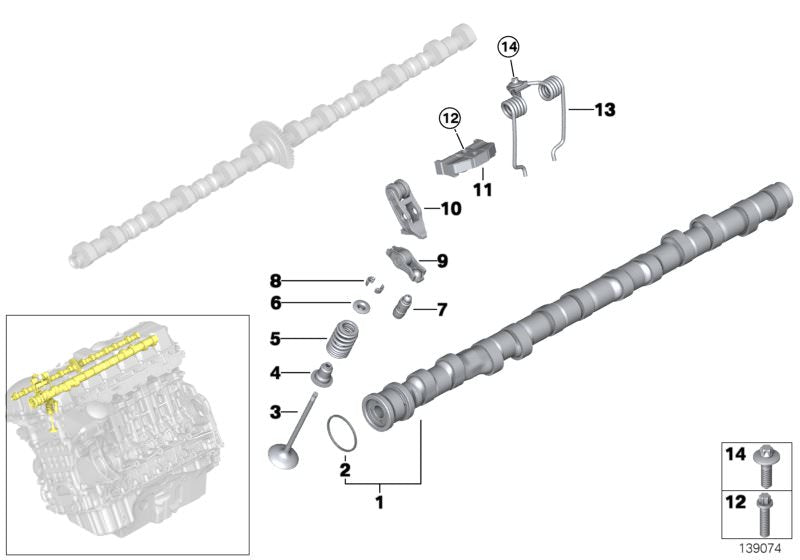 14
13
12
11
10
9
8
6
7
5
4
3
2
1
14
12
139074