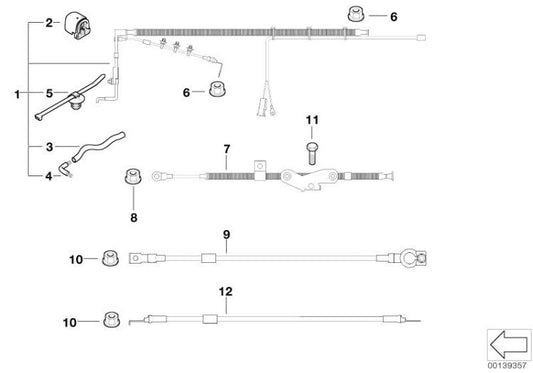 2
6
1
5
6
11
3
7
4
8
9
10
12
10
00139357