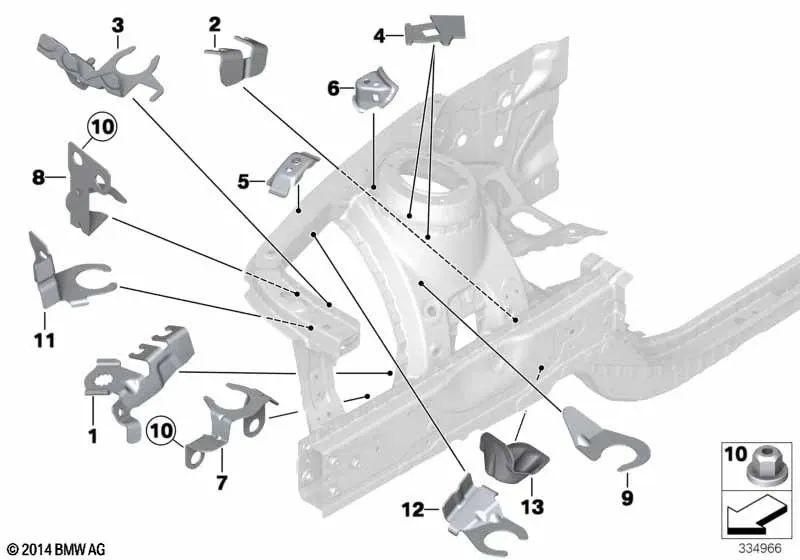 3
2
4
6
10
8
5
11
1
10
7
12
13
9
10
© 2014 BMW AG
334966