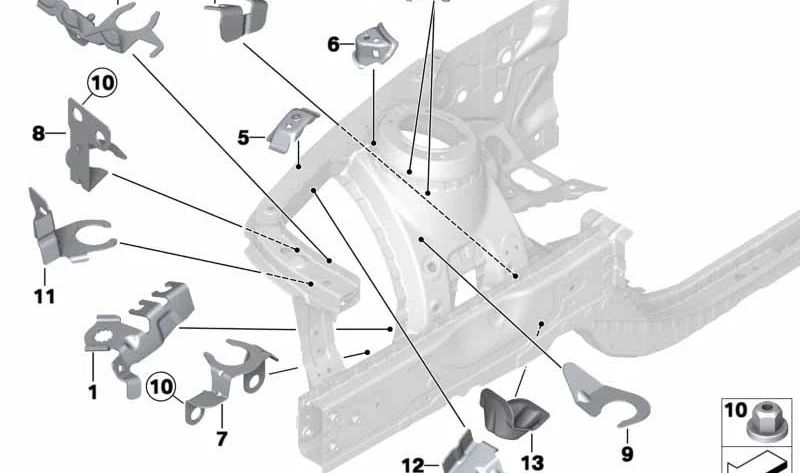 6
10
8
5
11
1
10
7
12
13
9
10