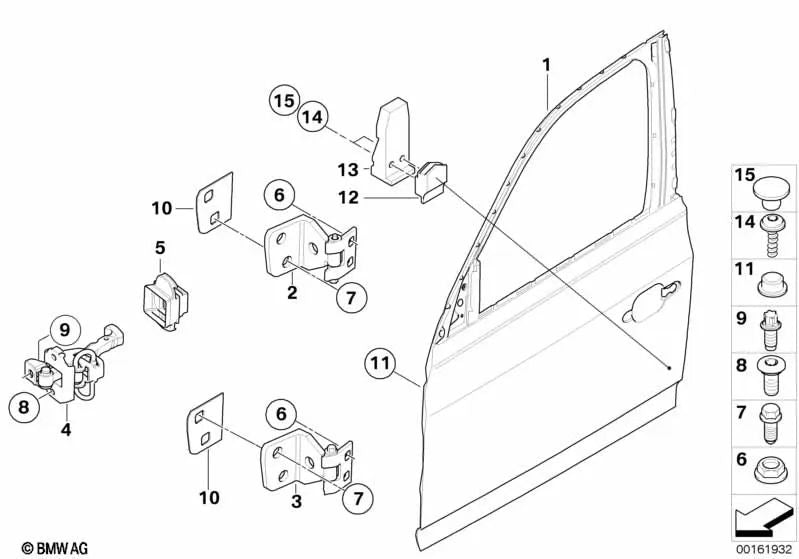 1
15
14
13
12
10
6
5
2
7
9
8
4
11
6
10
3
7
15
14
11
9
8
7
6
© BMW AG
00161932