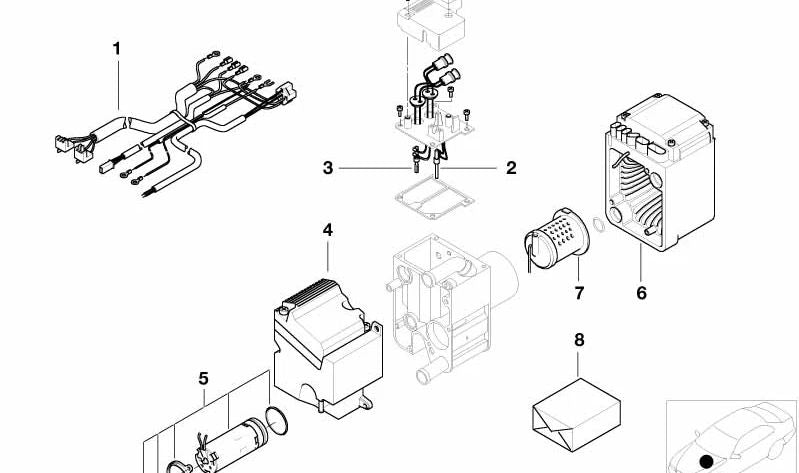 1
3
2
4
7
6
8
5