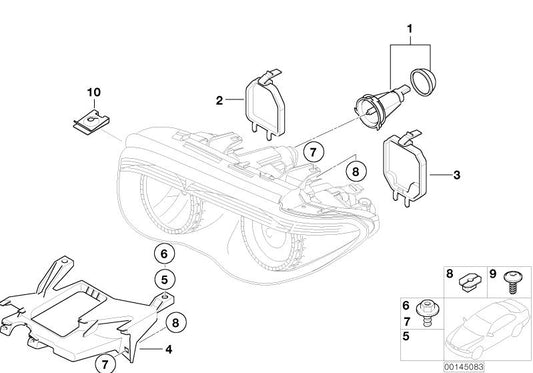 1
10
2
7
8
3
6
5
8
4
7
8
9
6
7
5
00145083