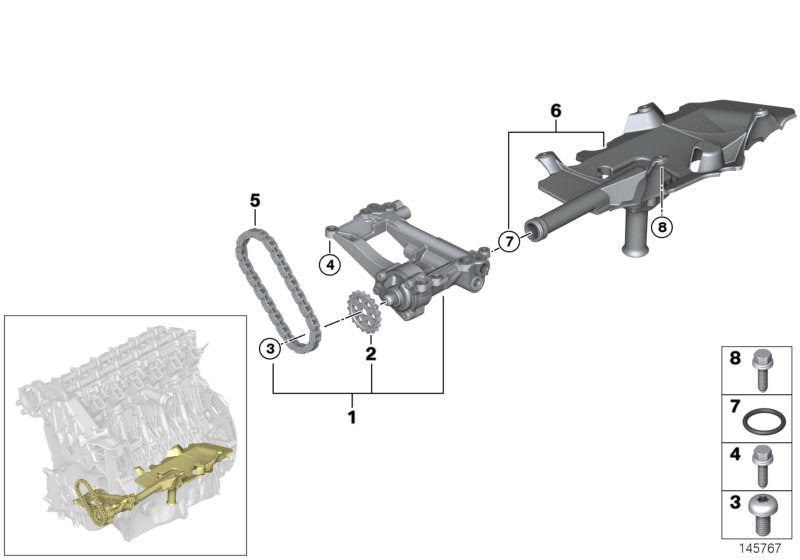 6
5
7
8
4
3
2
1
8
7
4
3
145767