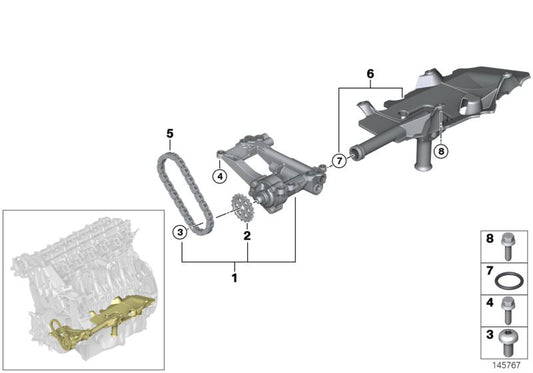 6
5
7
8
4
3
2
1
8
7
4
3
145767