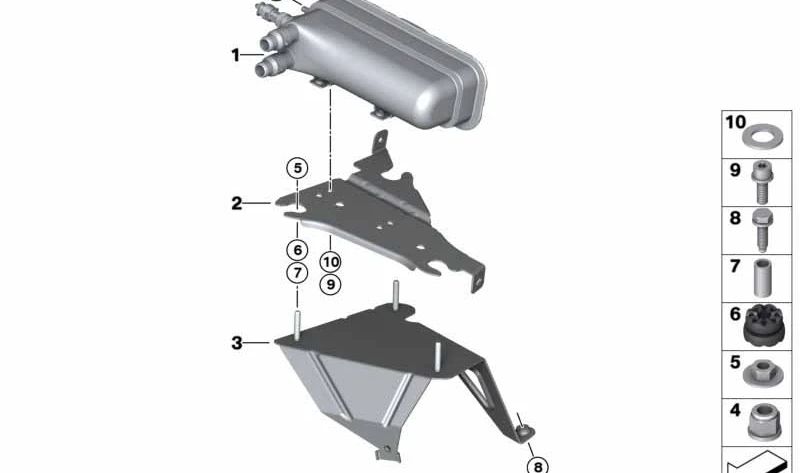 1
5
2
6
10
7
9
3
8
10
9
8
7
6
5
4