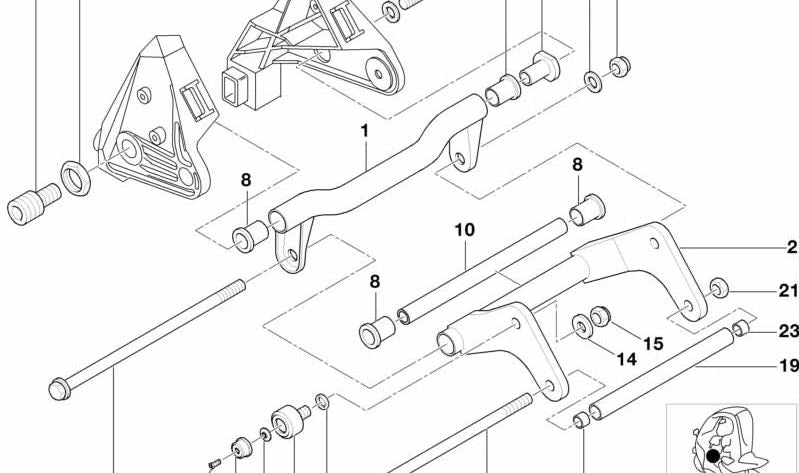 1
8
8
10
2
8
21
15
23
14
19