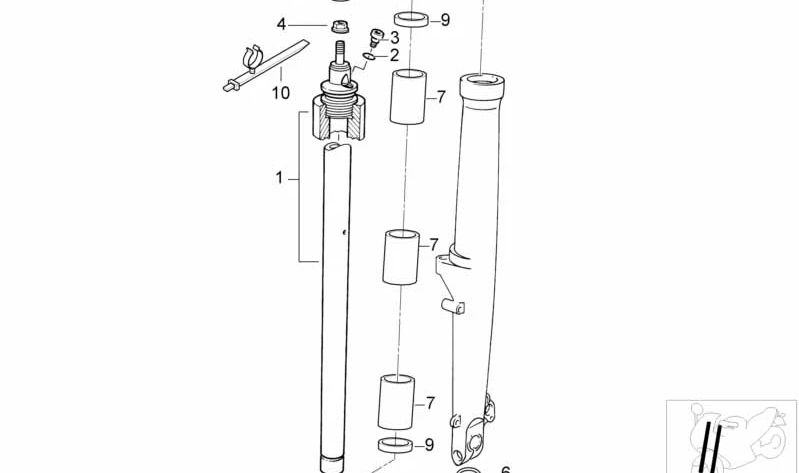 4
9
3
2
10
7
1
7
7
9
6