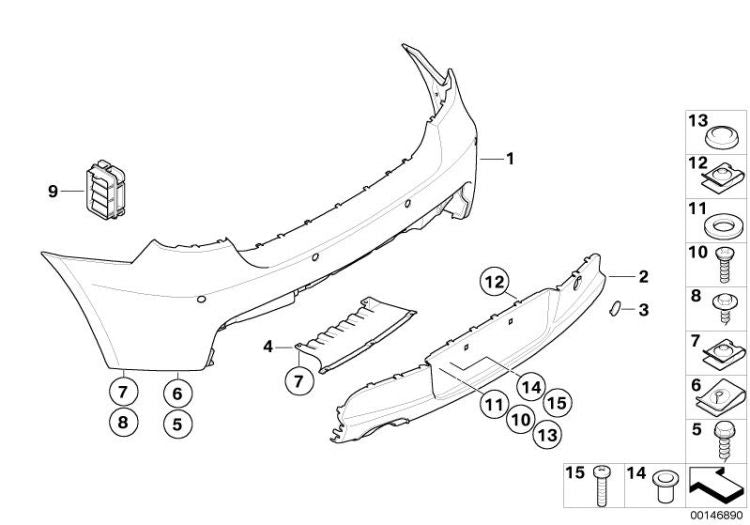 9
1
2
3
4
12
7
7
6
8
5
14
15
11
10
13
13
12
11
10
8
7
6
5
15
14
00146890