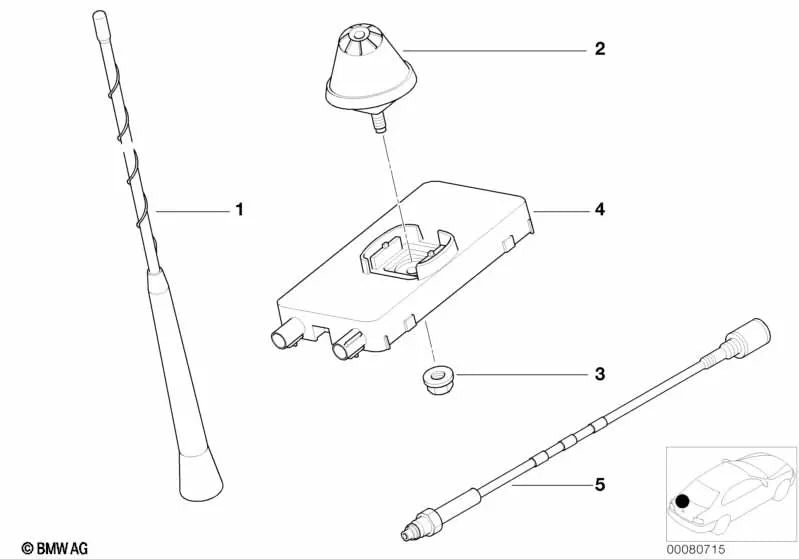 2
1
4
3
5
© BMW AG
00080715