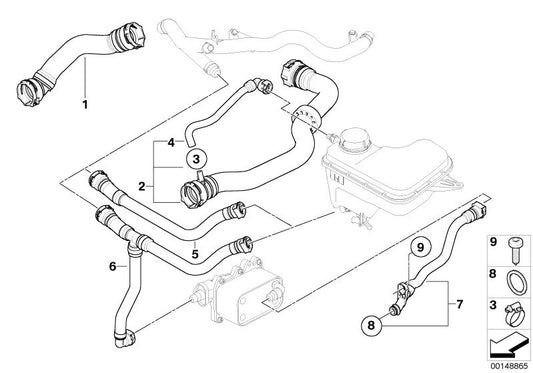 1
4
3
2
5
6
9
7
8
9
8
3
00148865