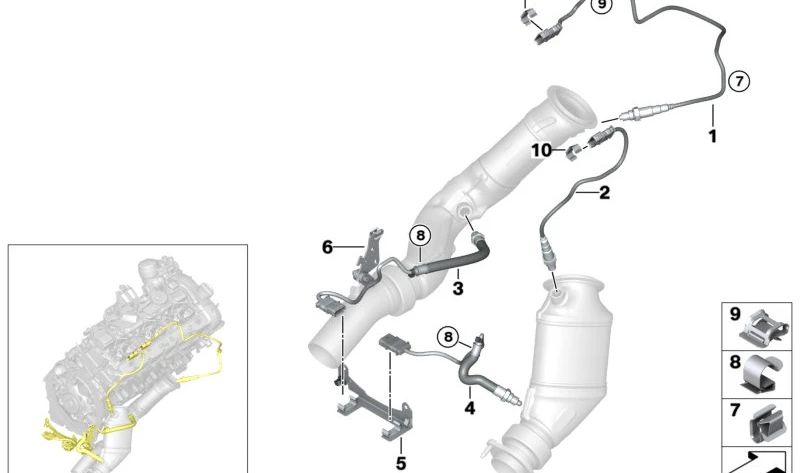 9
7
1
10
2
6
8
3
8
4
5
9
8
7