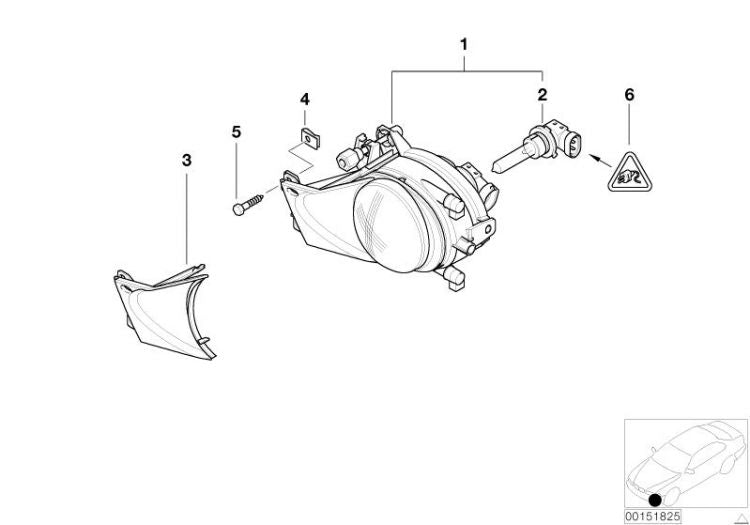 1
2
6
4
5
3
00151825