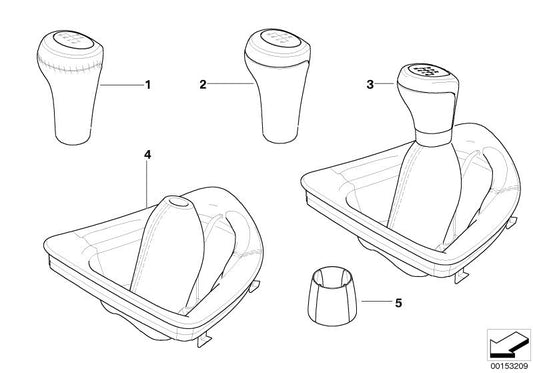 1
2
3
4
5
00153209