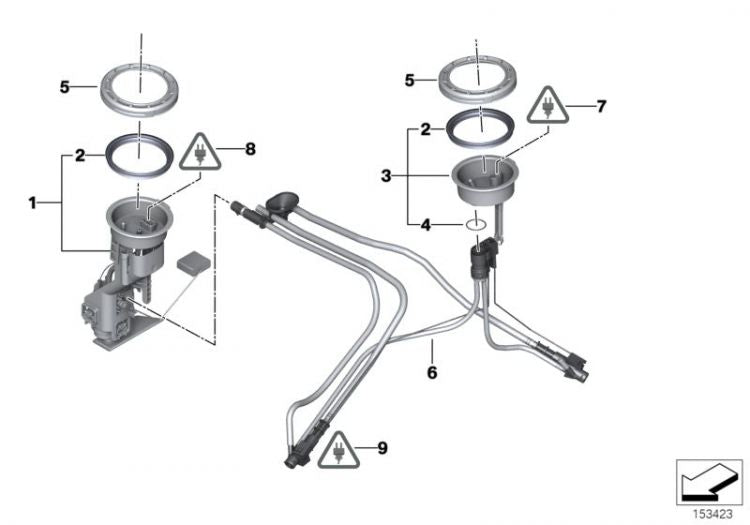 5
2
8
1
5
7
2
3
4
6
9
153423