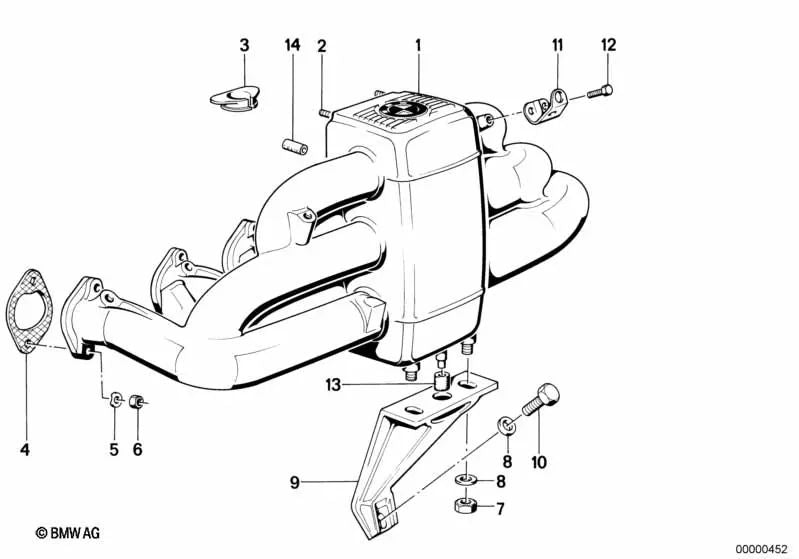 3
14
2
1
11
12
4
5
6
13
9
8
10
8
7
© BMW AG
00000452