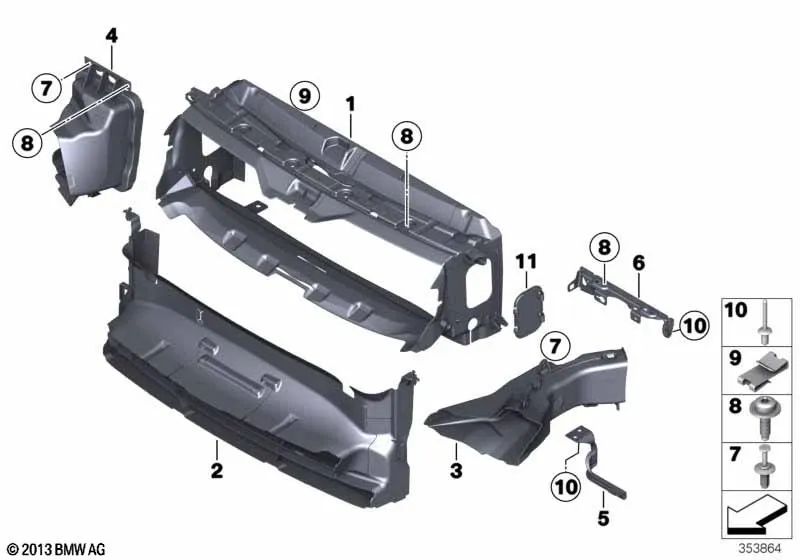 4
7
8
9
1
8
11
8
6
10
7
2
3
10
5
10
9
8
7
© 2013 BMW AG
353864