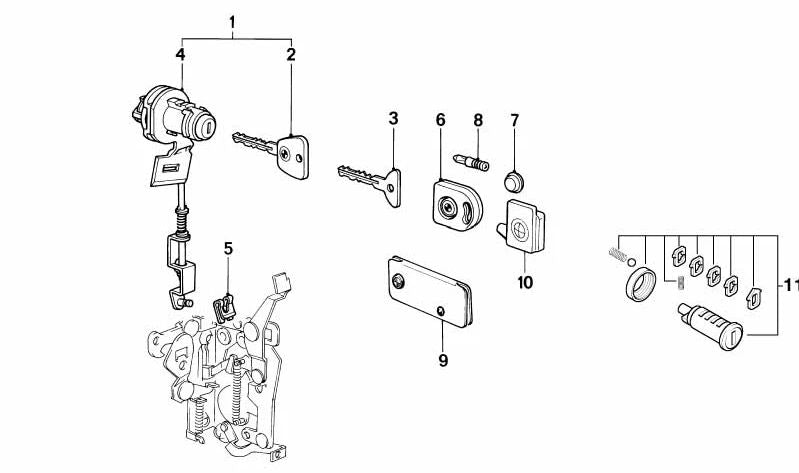 1
4
2
3
6
8
7
5
10
9
11