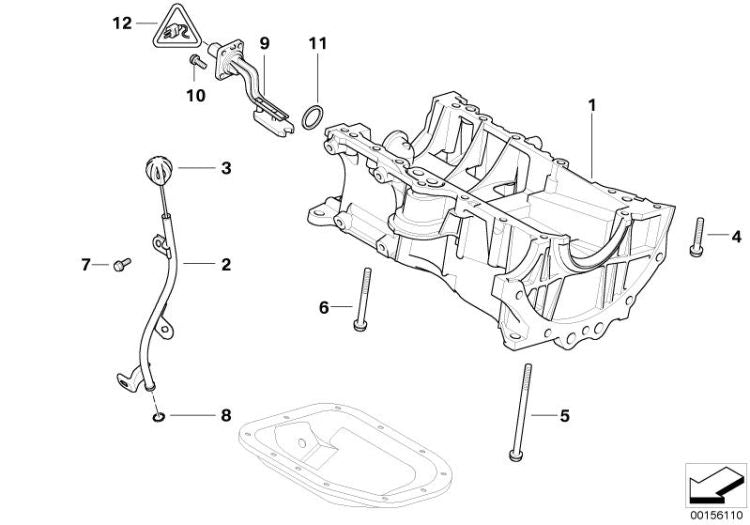 12
9
11
10
1
3
4
7
2
6
8
5
00156110